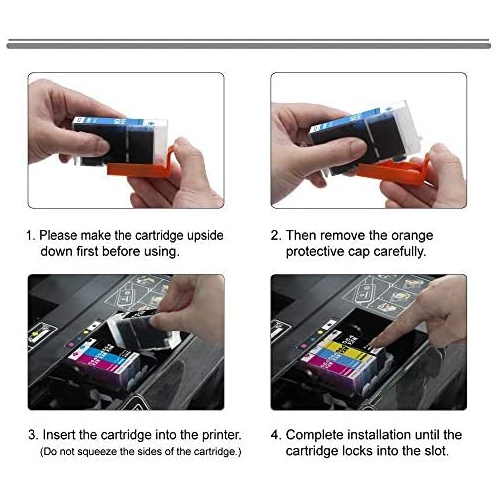 1. Please make the cartridge upside down first before using.

2. Then remove the orange protective cap carefully.

3. Insert the cartridge into the printer.
(Do not squeeze the sides of the cartridge.)

4. Complete installation until the cartridge locks into the slot.