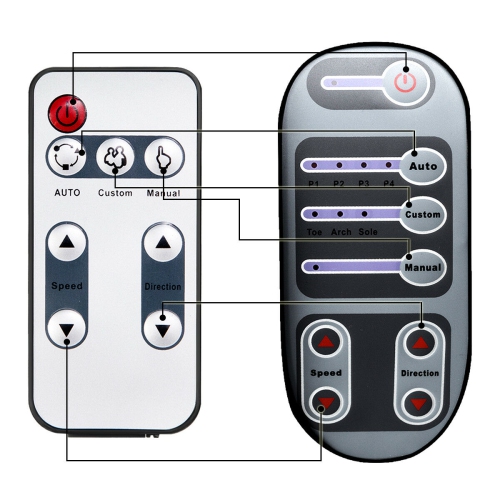 AUTO Custom Manual

Speed

Direction

Auto

P1 P2 P3 P4

Custom

Toe Arch Sole

Manual

Speed

Direction