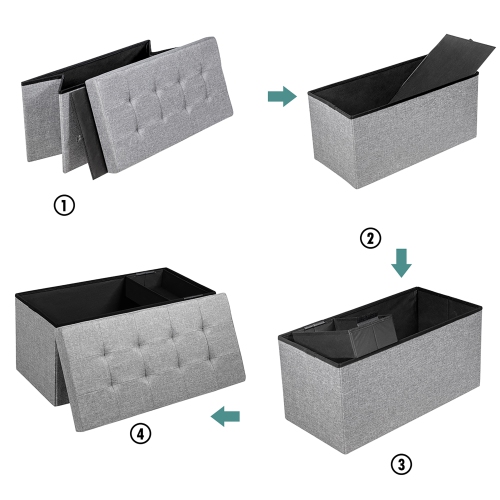 ①

②

③

④