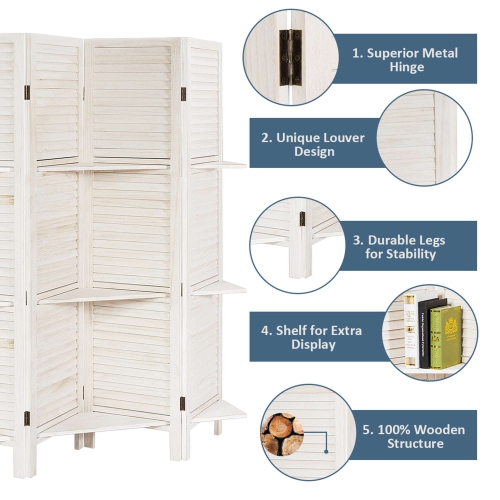 1. Superior Metal Hinge

2. Unique Louver Design

3. Durable Legs for Stability

4. Shelf for Extra Display

5. 100% Wooden Structure