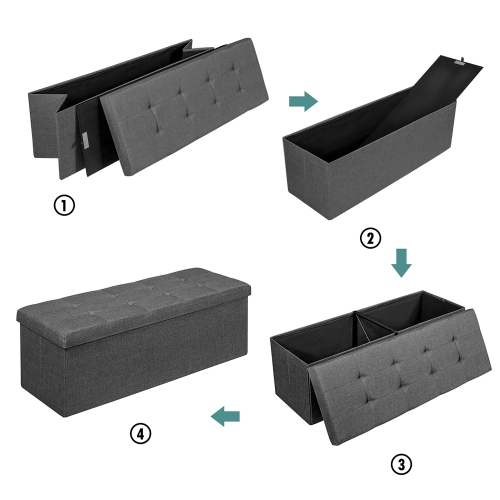 ①

②

③

④