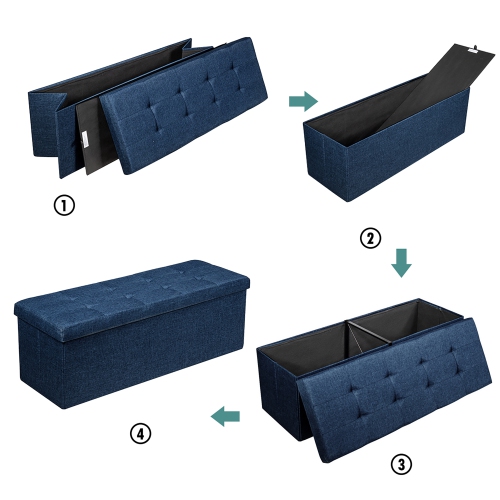 ①

②

③

④