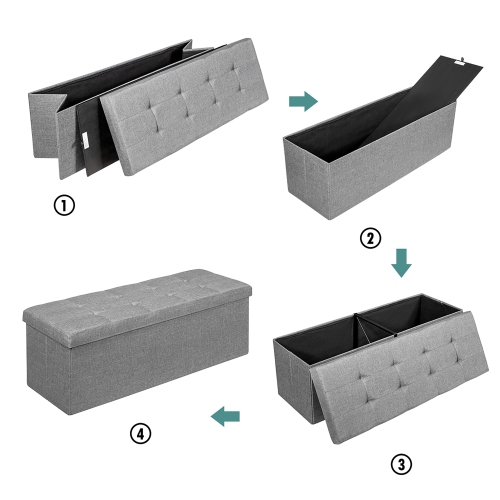 ①

②

③

④