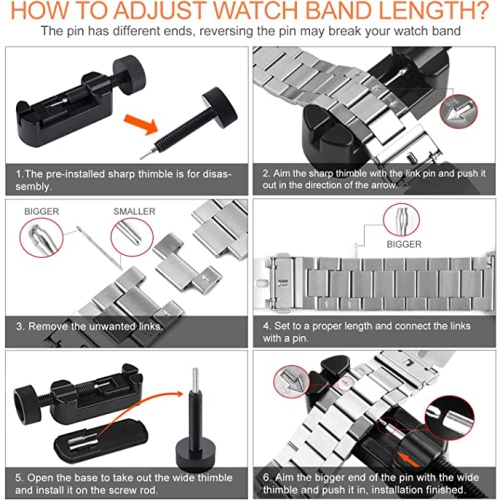 HOW TO ADJUST WATCH BAND LENGTH?

The pin has different ends, reversing the pin may break your watch band

1.The pre-installed sharp thimble is for disassembly.

2. Aim the sharp thimble with the link pin and push it out in the direction of the arrow.

BIGGER

SMALLER

3. Remove the unwanted links.

BIGGER

4. Set to a proper length and connect the links with a pin.

5. Open the base to take out the wide thimble and install it on the screw rod.

6. Aim the bigger end of the pin with the wide thimble and push it in, installation finished.