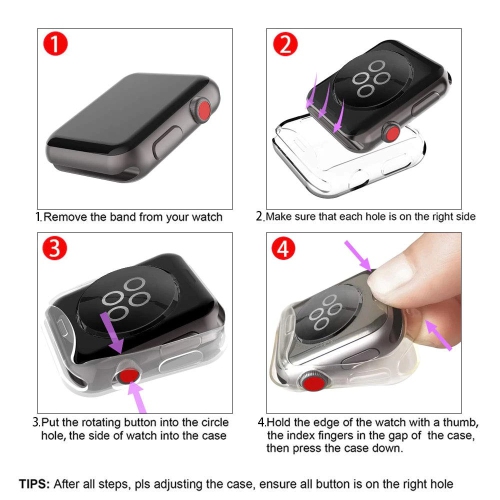 1

1.Remove the band from your watch

2

2.Make sure that each hole is on the right side

3

3.Put the rotating button into the circle hole, the side of watch into the case

4

4.Hold the edge of the watch with a thumb, the index fingers in the gap of the case, then press the case down.

TIPS: After all steps, pls adjusting the case, ensure all button is on the right hole