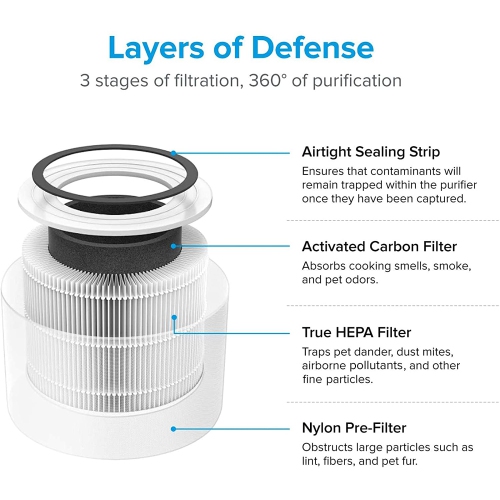 Layers of Defense
3 stages of filtration, 360° of purification

Airtight Sealing Strip
Ensures that contaminants will remain trapped within the purifier once they have been captured.

Activated Carbon Filter
Absorbs cooking smells, smoke, and pet odors.

True HEPA Filter
Traps pet dander, dust mites, airborne pollutants, and other fine particles.

Nylon Pre-Filter
Obstructs large particles such as lint, fibers, and pet fur.