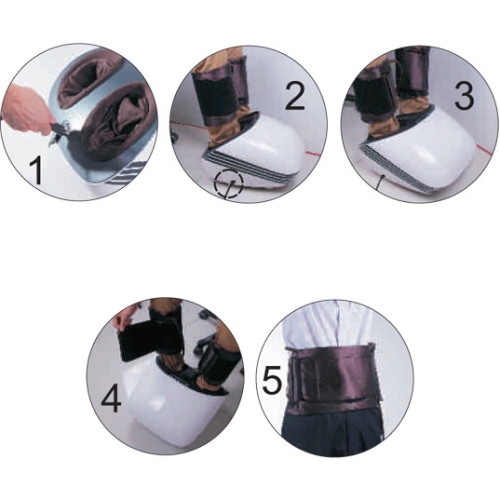 1

2

3

4

5