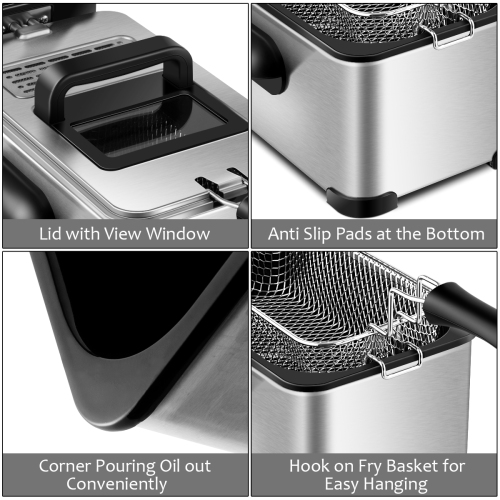 Lid with View Window

Anti Slip Pads at the Bottom

Corner Pouring Oil out Conveniently

Hook on Fry Basket for Easy Hanging