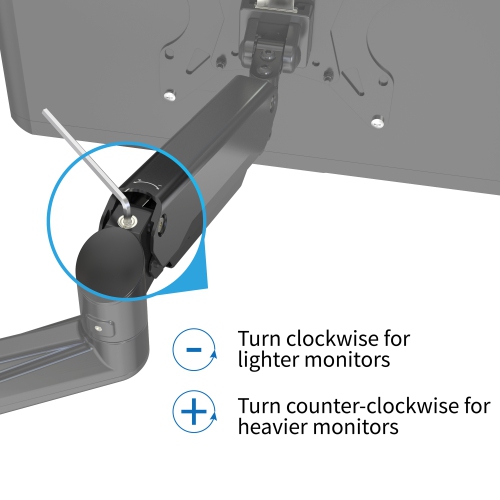 −

Turn clockwise for lighter monitors

+

Turn counter-clockwise for heavier monitors