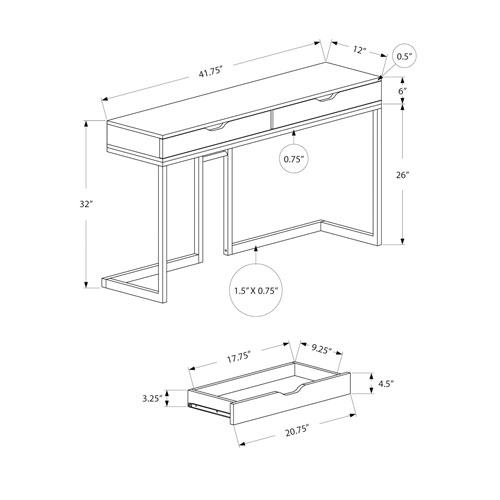 41.75"
12"
0.5"
6"
0.75"
26"
32"
1.5" X 0.75"
17.75"
9.25"
4.5"
3.25"
20.75"