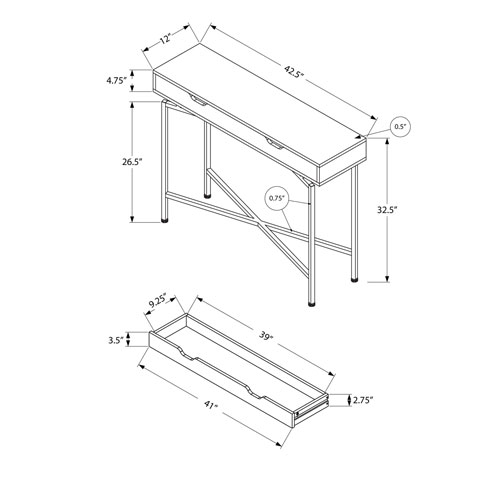 12"
42.5"
4.75"
0.5"
26.5"
0.75"
32.5"
9.25"
39"
3.5"
2.75"
41"