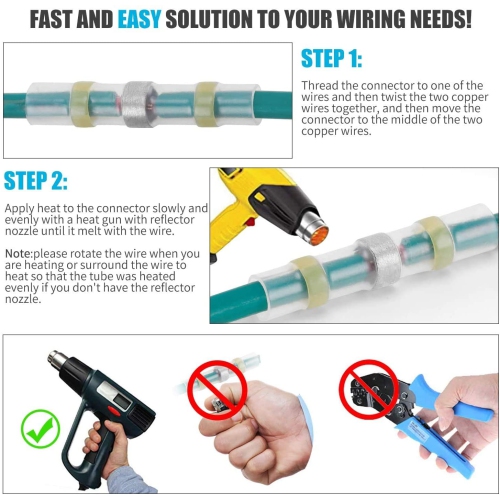 FAST AND EASY SOLUTION TO YOUR WIRING NEEDS!

STEP 1:

Thread the connector to one of the wires and then twist the two copper wires together, and then move the connector to the middle of the two copper wires.

STEP 2:

Apply heat to the connector slowly and evenly with a heat gun with reflector nozzle until it melt with the wire.

Note:please rotate the wire when you are heating or surround the wire to heat so that the tube was heated evenly if you don't have the reflector nozzle.