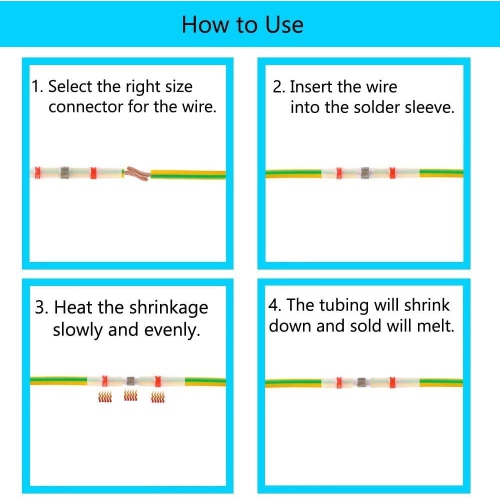 How to Use

1. Select the right size connector for the wire.

2. Insert the wire into the solder sleeve.

3. Heat the shrinkage slowly and evenly.

4. The tubing will shrink down and sold will melt.