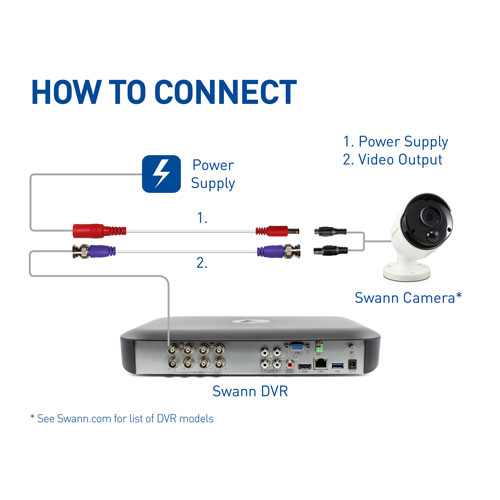 HOW TO CONNECT

1. Power Supply
2. Video Output

Power Supply

1.

2.

Swann Camera*

Swann DVR

* See Swann.com for list of DVR models