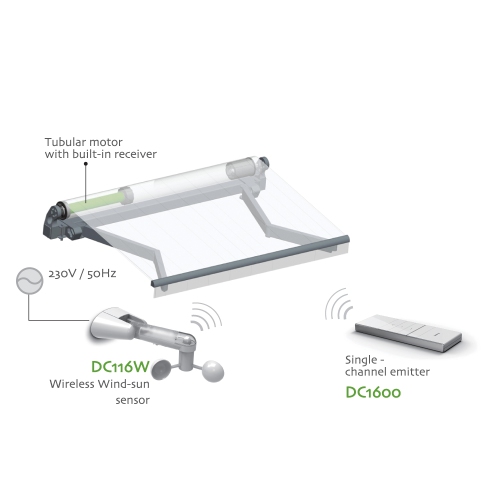 Tubular motor
with built-in receiver

230V / 50Hz

DC116W
Wireless Wind-sun sensor

Single - channel emitter
DC1600