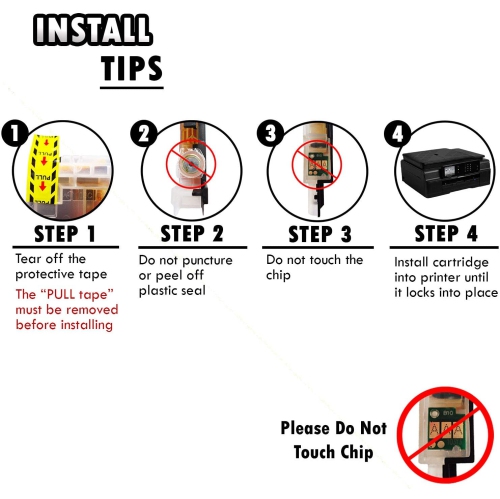 INSTALL
TIPS

1
PULL

STEP 1
Tear off the protective tape
The “PULL tape” must be removed before installing

2
STEP 2
Do not puncture or peel off plastic seal

3
STEP 3
Do not touch the chip

4
STEP 4
Install cartridge into printer until it locks into place

Please Do Not Touch Chip