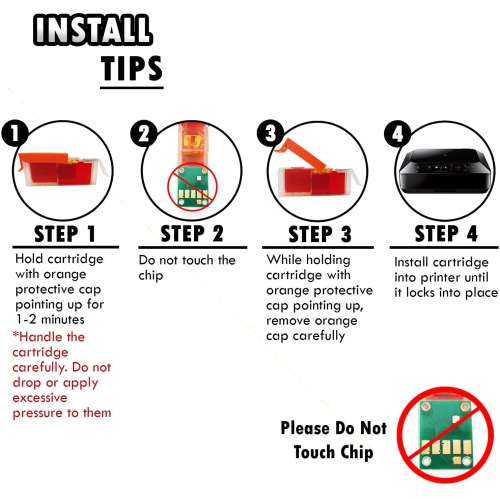 INSTALL
TIPS

1

STEP 1

Hold cartridge with orange protective cap pointing up for 1-2 minutes

*Handle the cartridge carefully. Do not drop or apply excessive pressure to them

2

STEP 2

Do not touch the chip

3

STEP 3

While holding cartridge with orange protective cap pointing up, remove orange cap carefully

4

STEP 4

Install cartridge into printer until it locks into place

Please Do Not Touch Chip