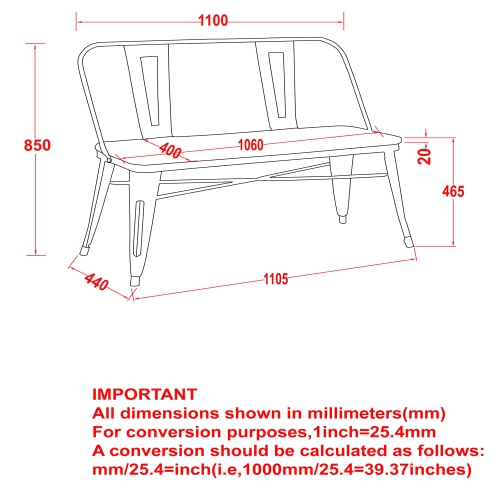 1100

850

400

1060

20

465

440

1105

IMPORTANT
All dimensions shown in millimeters(mm)
For conversion purposes,1inch=25.4mm
A conversion should be calculated as follows:
mm/25.4=inch(i.e,1000mm/25.4=39.37inches)