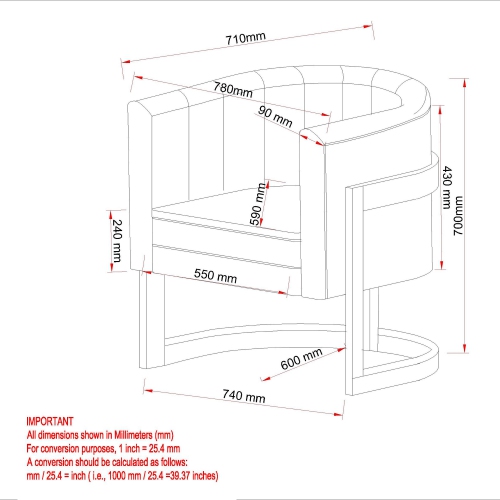 710mm

780mm

90 mm

430 mm

700mm

590 mm

240 mm

550 mm

600 mm

740 mm

IMPORTANT
All dimensions shown in Millimeters (mm)
For conversion purposes, 1 inch = 25.4 mm
A conversion should be calculated as follows:
mm / 25.4 = inch ( i.e., 1000 mm / 25.4 =39.37 inches)