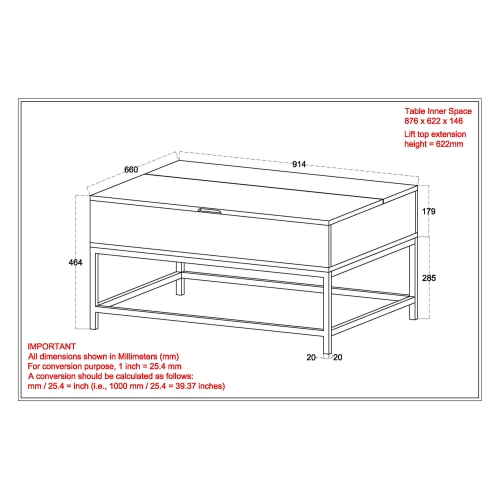 Table Inner Space
876 x 622 x 146

Lift top extension
height = 622mm

660

914

179

464

285

20 20

IMPORTANT
All dimensions shown in Millimeters (mm)
For conversion purpose, 1 inch = 25.4 mm
A conversion should be calculated as follows:
mm / 25.4 = inch (i.e., 1000 mm / 25.4 = 39.37 inches)