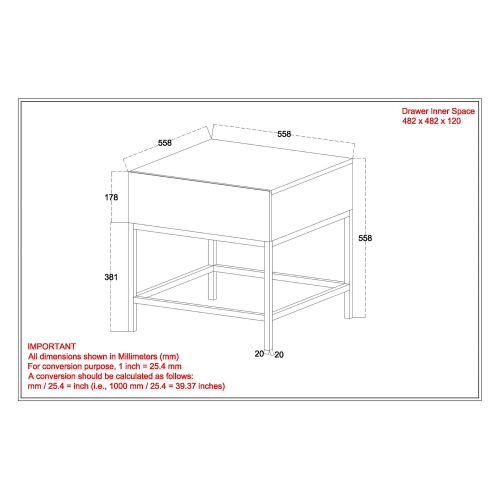 Drawer Inner Space
482 x 482 x 120

558

558

178

558

381

20 20

IMPORTANT
All dimensions shown in Millimeters (mm)
For conversion purpose, 1 inch = 25.4 mm
A conversion should be calculated as follows:
mm / 25.4 = inch (i.e., 1000 mm / 25.4 = 39.37 inches)