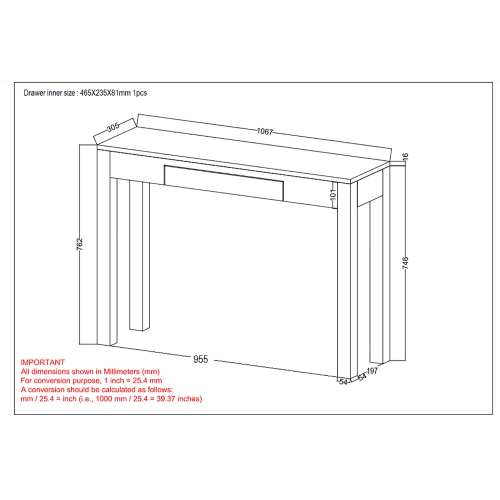 Drawer inner size : 465X235X81mm 1pcs

305

1067

16

101

762

746

955

54

54

197

IMPORTANT
All dimensions shown in Millimeters (mm)
For conversion purpose, 1 inch = 25.4 mm
A conversion should be calculated as follows:
mm / 25.4 = inch (i.e., 1000 mm / 25.4 = 39.37 inches)