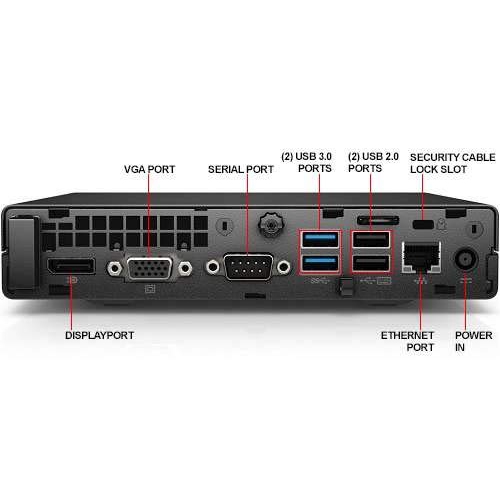 VGA PORT

SERIAL PORT

(2) USB 3.0 PORTS

(2) USB 2.0 PORTS

SECURITY CABLE LOCK SLOT

DISPLAYPORT

ETHERNET PORT

POWER IN