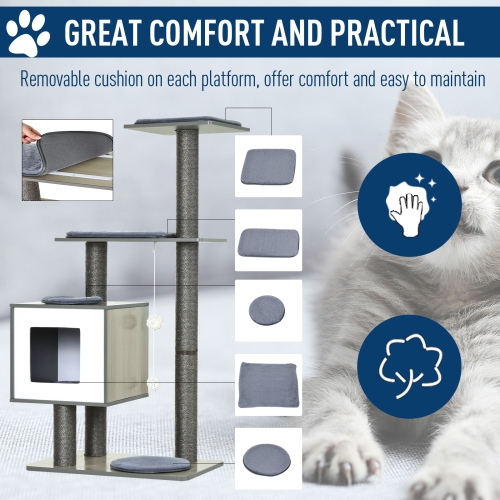 GREAT COMFORT AND PRACTICAL

Removable cushion on each platform, offer comfort and easy to maintain