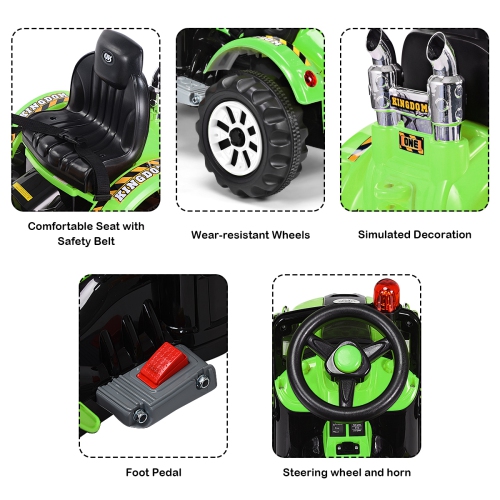 KINGDOM

KINGDOM

Comfortable Seat with Safety Belt

Wear-resistant Wheels

KINGDOM

ONE

Simulated Decoration

Foot Pedal

Steering wheel and horn