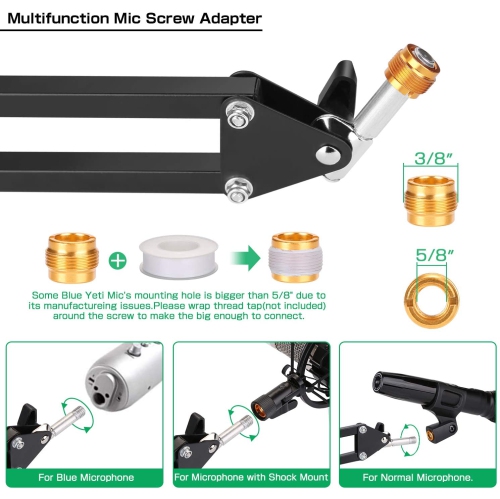 Multifunction Mic Screw Adapter

3/8"

5/8"

Some Blue Yeti Mic's mounting hole is bigger than 5/8" due to its manufactureing issues.Please wrap thread tap(not included) around the screw to make the big enough to connect.

For Blue Microphone

For Microphone with Shock Mount

For Normal Microphone.