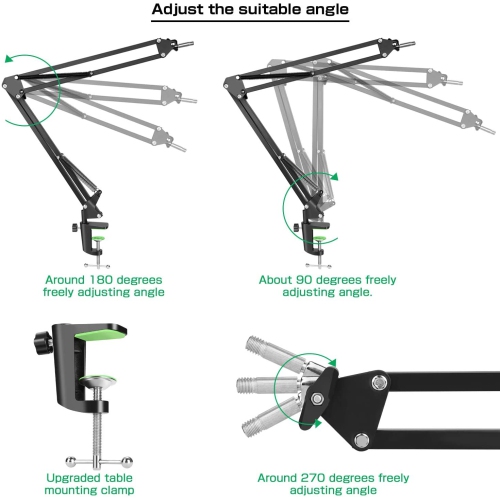 Adjust the suitable angle

Around 180 degrees freely adjusting angle

About 90 degrees freely adjusting angle.

Upgraded table mounting clamp

Around 270 degrees freely adjusting angle