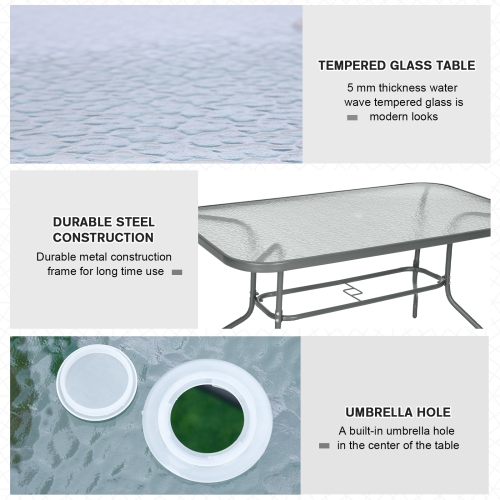 TEMPERED GLASS TABLE

5 mm thickness water wave tempered glass is modern looks

DURABLE STEEL CONSTRUCTION

Durable metal construction frame for long time use

UMBRELLA HOLE

A built-in umbrella hole in the center of the table