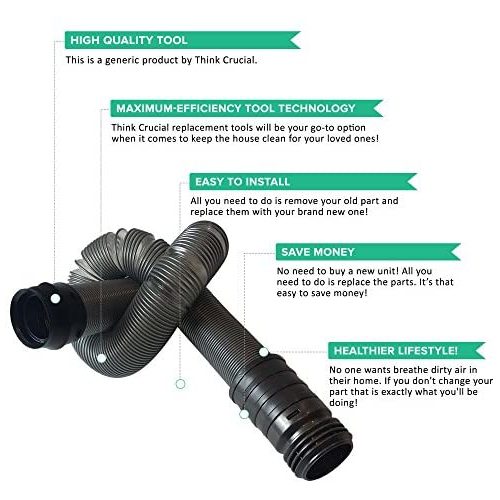 HIGH QUALITY TOOL

This is a generic product by Think Crucial.

MAXIMUM-EFFICIENCY TOOL TECHNOLOGY

Think Crucial replacement tools will be your go-to option when it comes to keep the house clean for your loved ones!

EASY TO INSTALL

All you need to do is remove your old part and replace them with your brand new one!

SAVE MONEY

No need to buy a new unit! All you need to do is replace the parts. It's that easy to save money!

HEALTHIER LIFESTYLE!

No one wants breathe dirty air in their home. If you don't change your part that is exactly what you'll be doing!