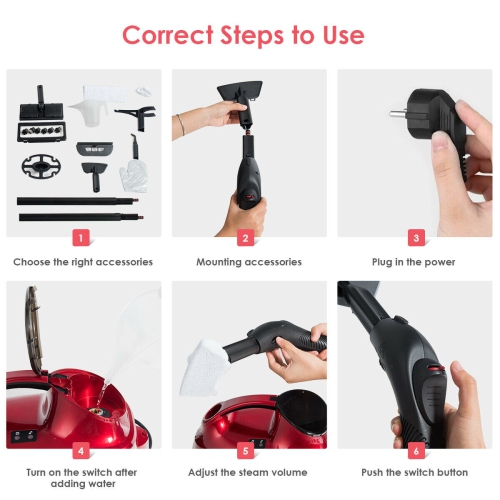 Correct Steps to Use

1

Choose the right accessories

2

Mounting accessories

3

Plug in the power

4

Turn on the switch after adding water

5

Adjust the steam volume

6

Push the switch button