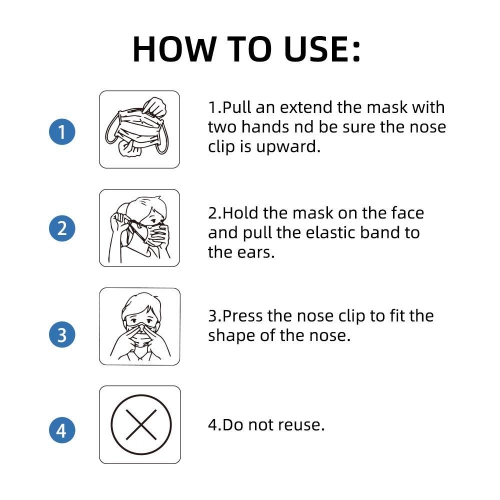 HOW TO USE:

1

1.Pull an extend the mask with two hands nd be sure the nose clip is upward.

2

2.Hold the mask on the face and pull the elastic band to the ears.

3

3.Press the nose clip to fit the shape of the nose.

4

4.Do not reuse.