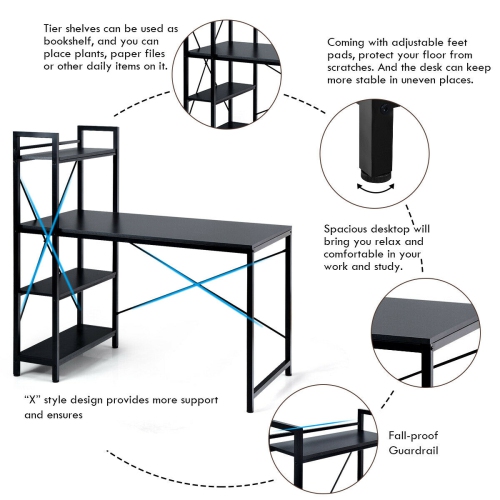 Tier shelves can be used as bookshelf, and you can place plants, paper files or other daily items on it.

Coming with adjustable feet pads, protect your floor from scratches. And the desk can keep more stable in uneven places.

Spacious desktop will bring you relax and comfortable in your work and study.

“X” style design provides more support and ensures

Fall-proof Guardrail