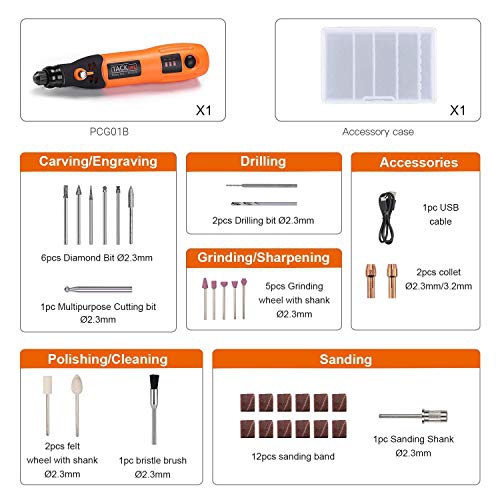 TACKLIFE

X1

PCG01B

X1

Accessory case

Carving/Engraving

6pcs Diamond Bit Ø2.3mm

1pc Multipurpose Cutting bit Ø2.3mm

Drilling

2pcs Drilling bit Ø2.3mm

Grinding/Sharpening

5pcs Grinding wheel with shank Ø2.3mm

Accessories

1pc USB cable

2pcs collet Ø2.3mm/3.2mm

Polishing/Cleaning

2pcs felt wheel with shank Ø2.3mm

1pc bristle brush Ø2.3mm

Sanding

12pcs sanding band

1pc Sanding Shank Ø2.3mm