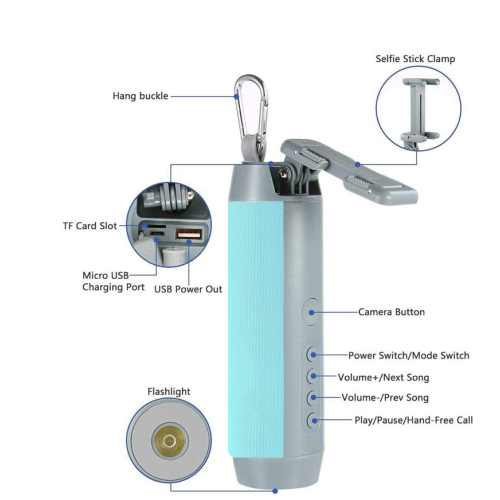 Selfie Stick Clamp

Hang buckle

TF Card Slot

Micro USB Charging Port

USB Power Out

Camera Button

Power Switch/Mode Switch

Volume+/Next Song

Volume-/Prev Song

Play/Pause/Hand-Free Call

Flashlight