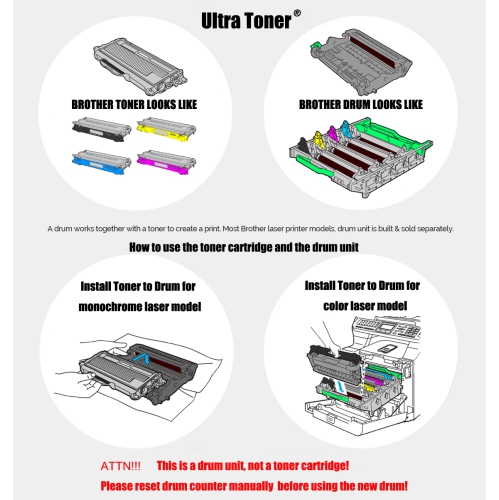 Ultra Toner®

BROTHER TONER LOOKS LIKE

BROTHER DRUM LOOKS LIKE

A drum works together with a toner to create a print. Most Brother laser printer models, drum unit is built & sold separately.

How to use the toner cartridge and the drum unit

Install Toner to Drum for monochrome laser model

Install Toner to Drum for color laser model

ATTN!!! This is a drum unit, not a toner cartridge!

Please reset drum counter manually before using the new drum!