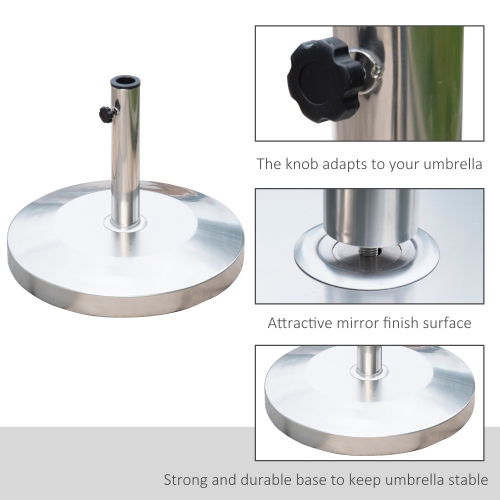 The knob adapts to your umbrella

Attractive mirror finish surface

Strong and durable base to keep umbrella stable