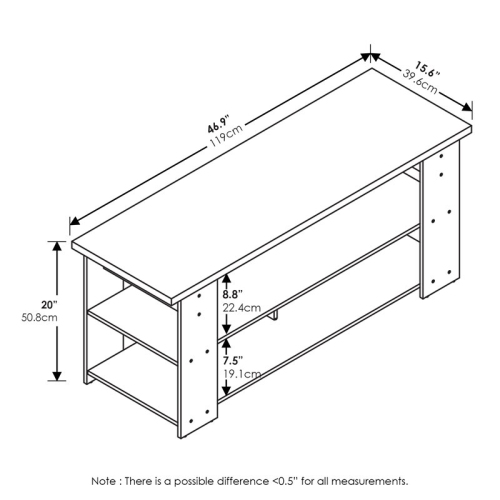 46.9"
119cm

15.6"
39.6cm

20"
50.8cm

8.8"
22.4cm

7.5"
19.1cm

Note : There is a possible difference <0.5" for all measurements.