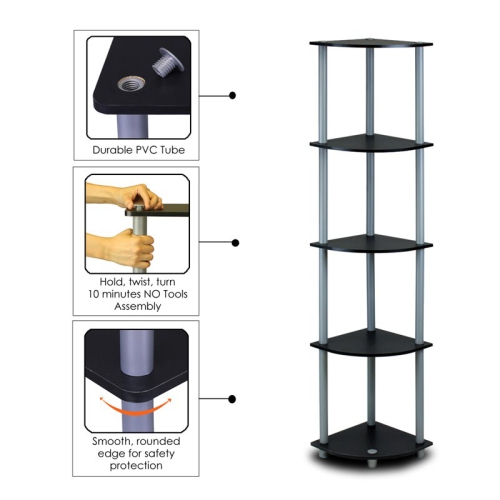 Durable PVC Tube

Hold, twist, turn
10 minutes NO Tools
Assembly

Smooth, rounded
edge for safety
protection