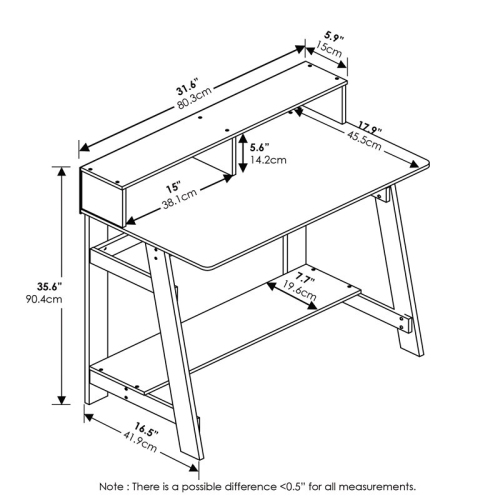 5.9"
15cm

31.6"
80.3cm

17.9"
45.5cm

5.6"
14.2cm

15"
38.1cm

35.6"
90.4cm

7.7"
19.6cm

16.5"
41.9cm

Note : There is a possible difference <0.5" for all measurements.