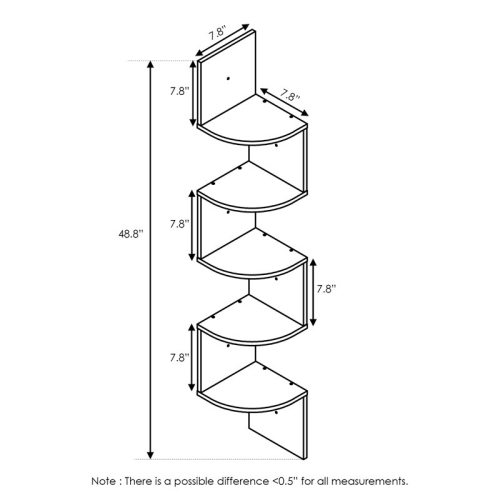 7.8"

7.8"

7.8"

48.8"

7.8"

7.8"

7.8"

Note : There is a possible difference <0.5" for all measurements.