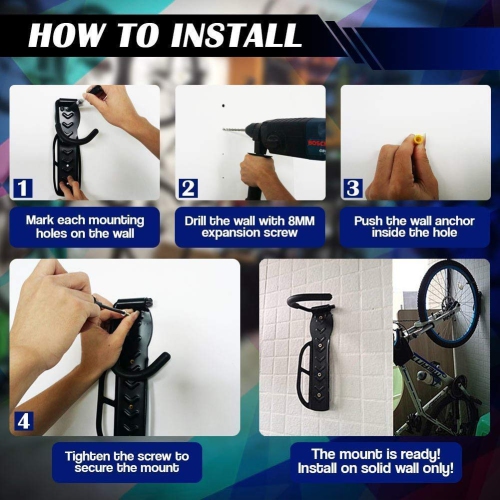 HOW TO INSTALL

1

Mark each mounting holes on the wall

2

BOSCH

Drill the wall with 8MM expansion screw

3

Push the wall anchor inside the hole

4

Tighten the screw to secure the mount

The mount is ready! Install on solid wall only!