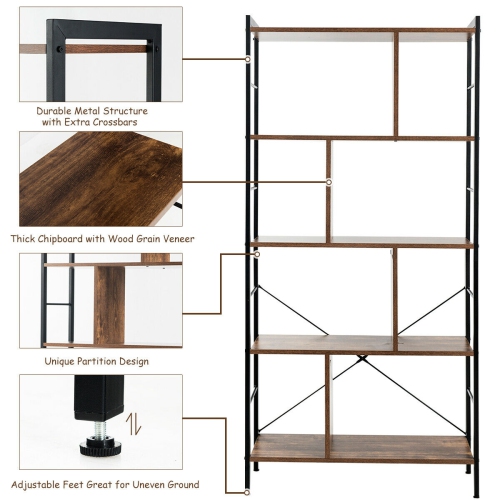 Durable Metal Structure with Extra Crossbars

Thick Chipboard with Wood Grain Veneer

Unique Partition Design

Adjustable Feet Great for Uneven Ground