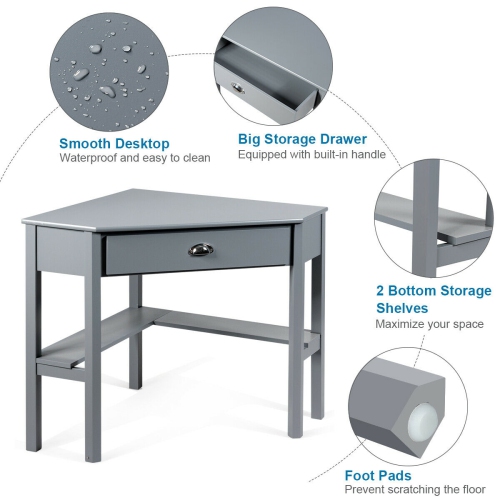 Smooth Desktop
Waterproof and easy to clean

Big Storage Drawer
Equipped with built-in handle

2 Bottom Storage Shelves
Maximize your space

Foot Pads
Prevent scratching the floor