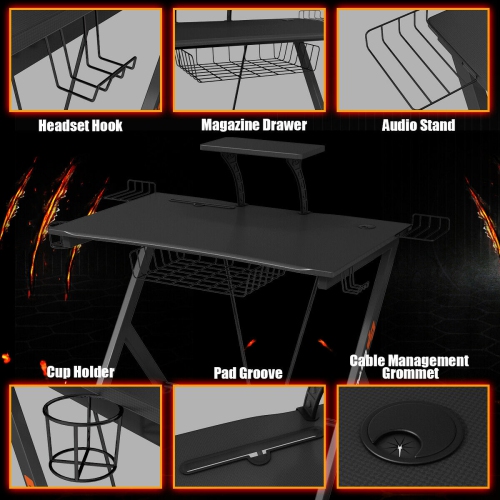 Headset Hook

Magazine Drawer

Audio Stand

Cup Holder

Pad Groove

Cable Management Grommet