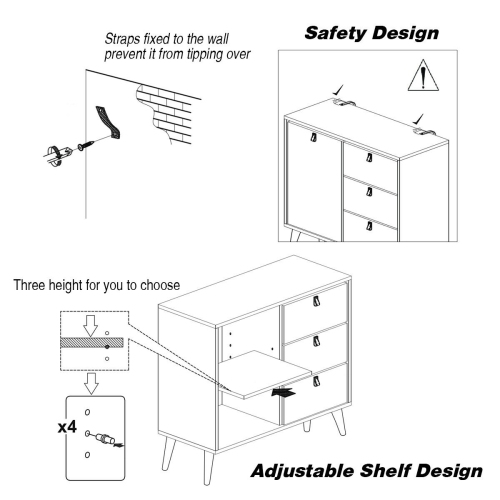 Straps fixed to the wall prevent it from tipping over

Safety Design

Three height for you to choose

x4

Adjustable Shelf Design