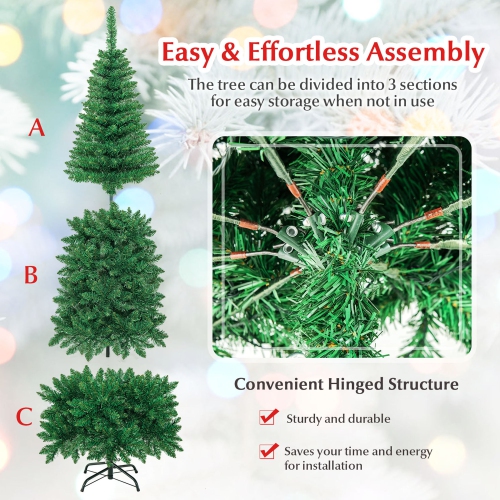 Easy & Effortless Assembly

The tree can be divided into 3 sections for easy storage when not in use

A

B

C

Convenient Hinged Structure

Sturdy and durable

Saves your time and energy for installation